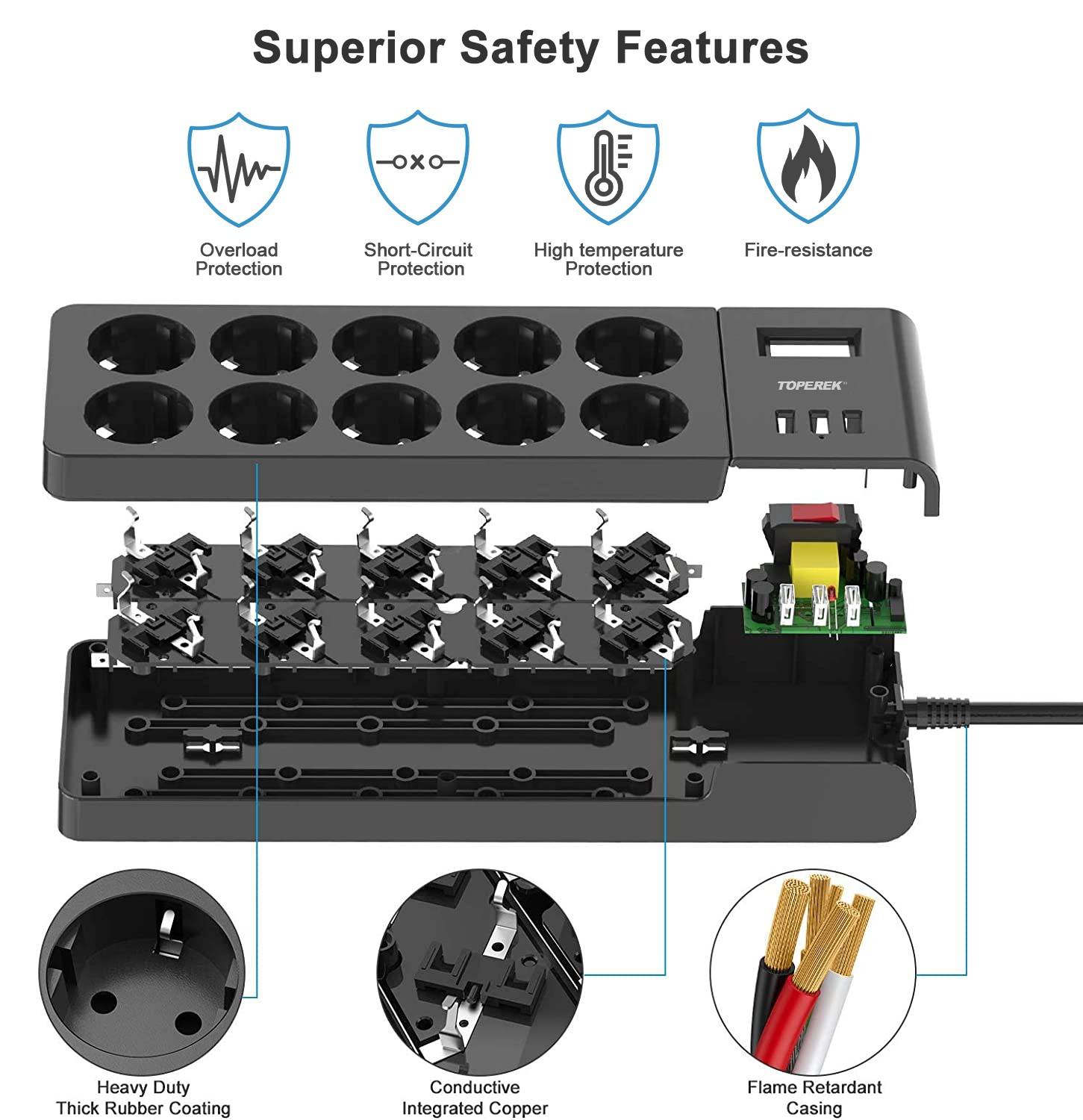 Superior Safety Features

Overload Protection

Short-Circuit Protection

High temperature Protection

Fire-resistance

TOPEREK

Heavy Duty Thick Rubber Coating

Conductive Integrated Copper

Flame Retardant Casing